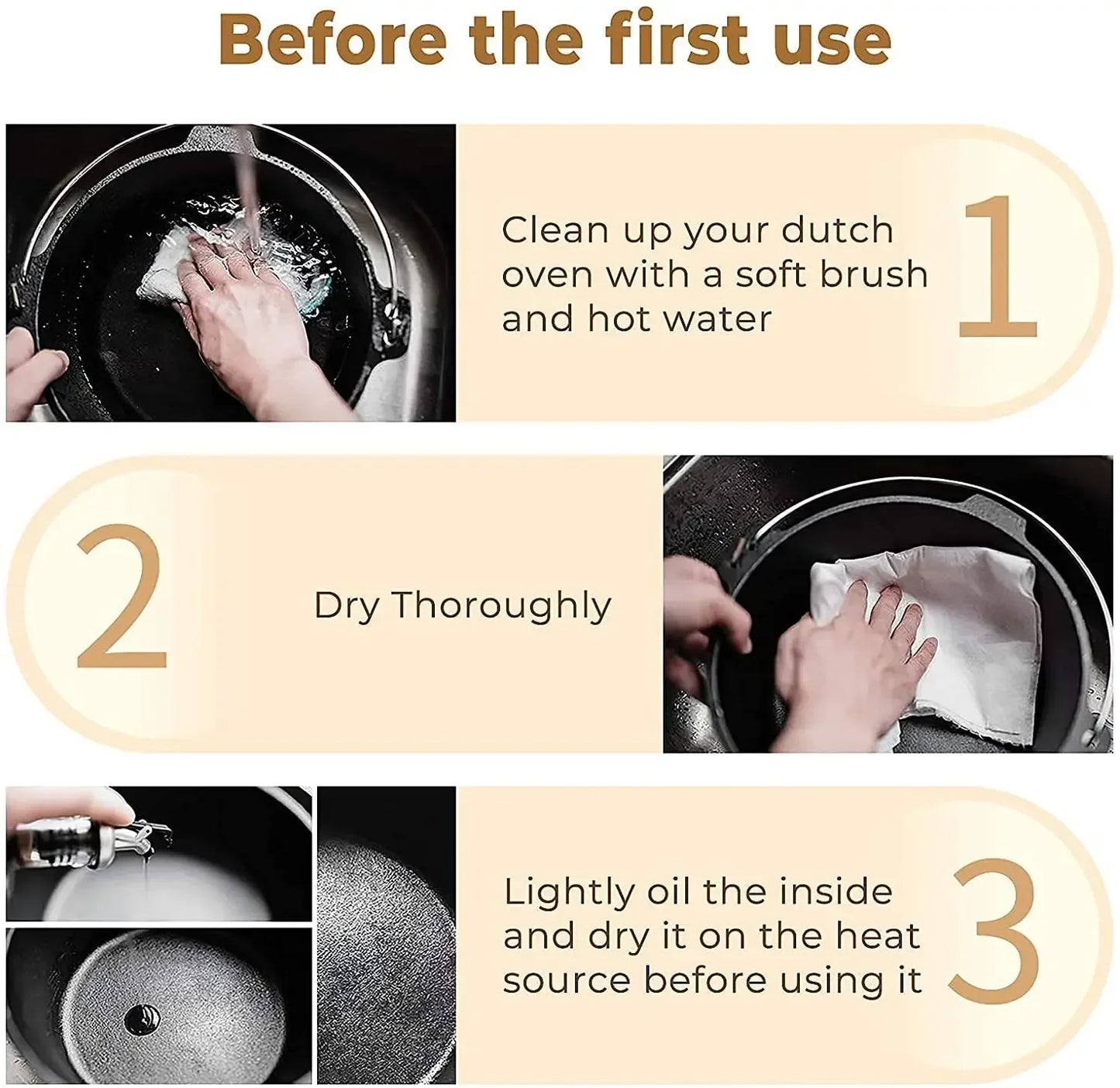 Before the first use

Clean up your dutch oven with a soft brush and hot water

1

2

Dry Thoroughly

Lightly oil the inside and dry it on the heat source before using it

3