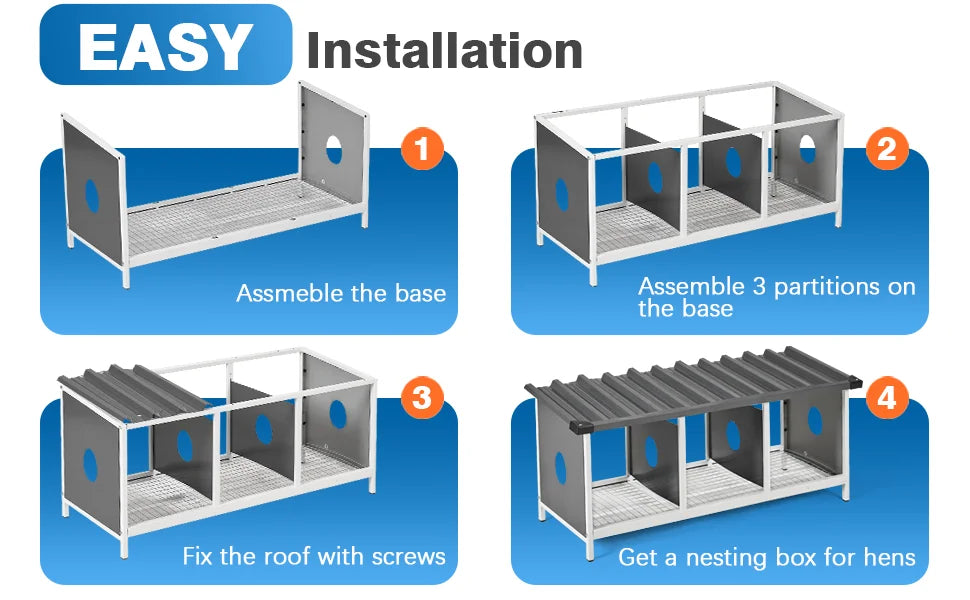 EASY Installation

1

Assmeble the base

2

Assemble 3 partitions on the base

3

Fix the roof with screws

4

Get a nesting box for hens